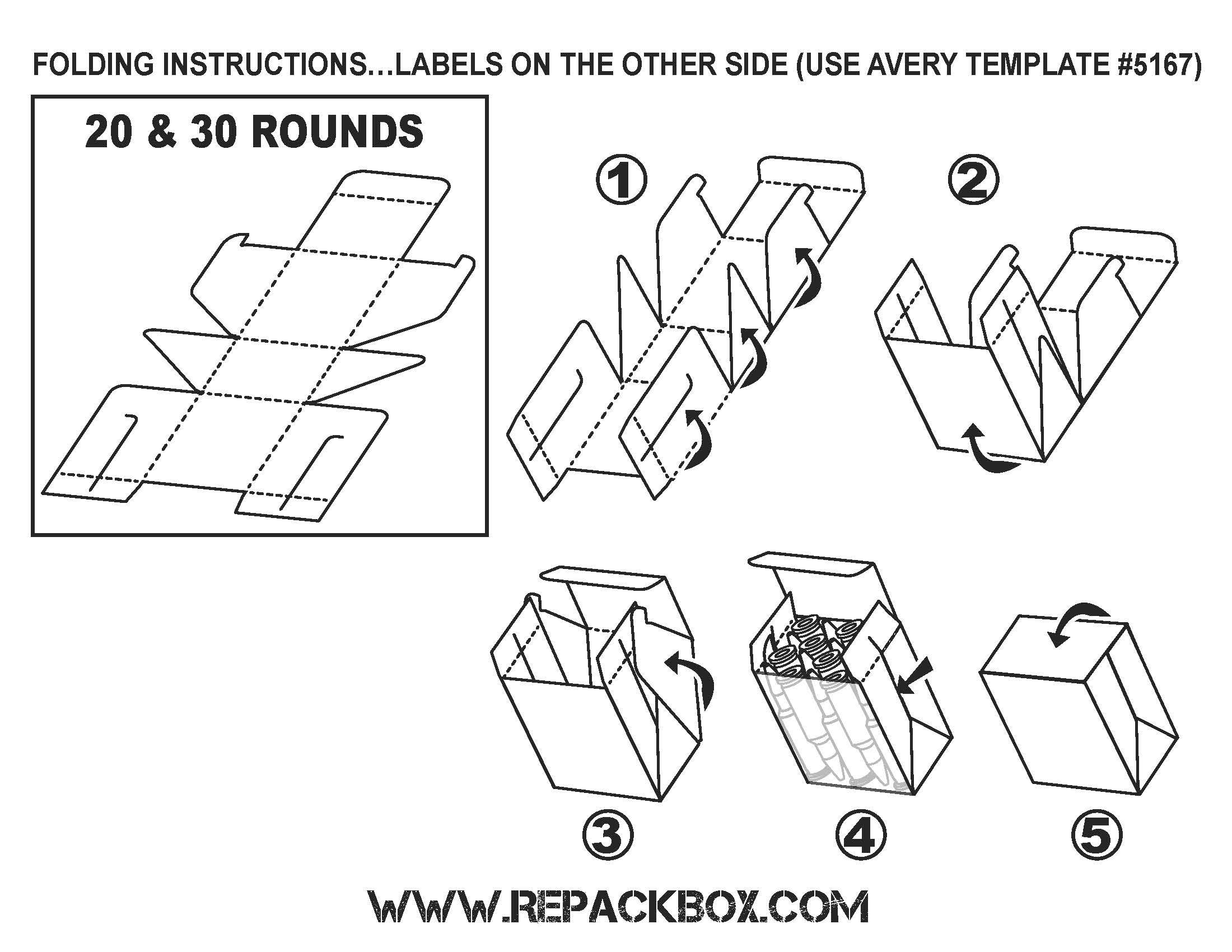 FOLDING INSTRUCTIONS…LABELS ON THE OTHER SIDE (USE AVERY TEMPLATE #5167)

20 & 30 ROUNDS

1

2

3

4

5

WWW.REPACKBOX.COM